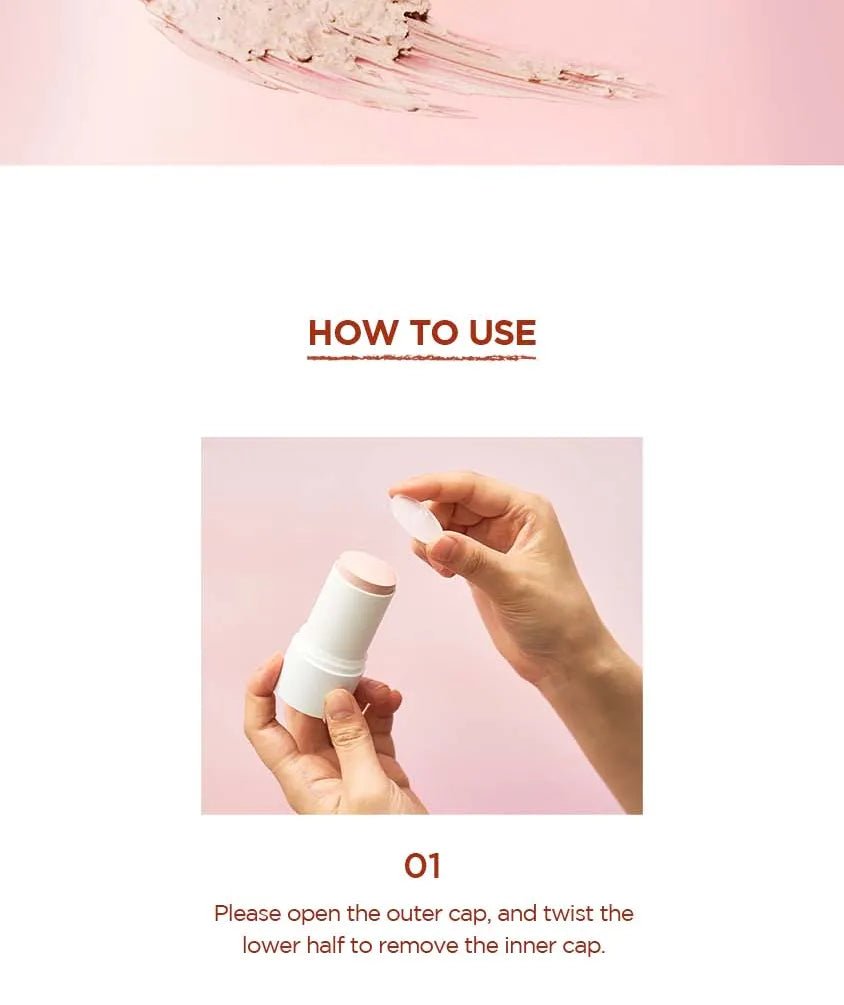 HOW TO USE

01

Please open the outer cap, and twist the lower half to remove the inner cap.